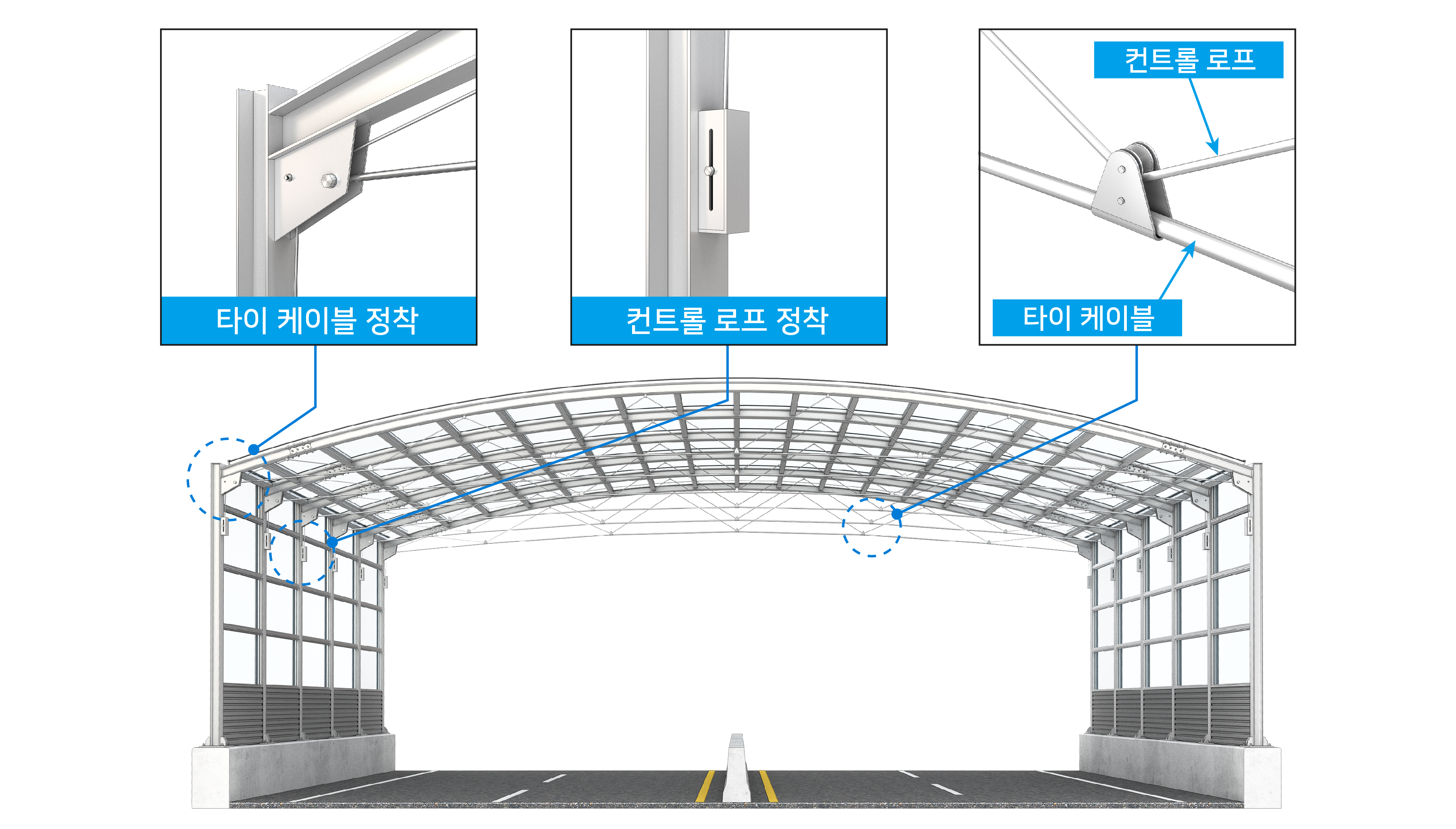 타이 케이블 정착

컨트롤 로프 정착

컨트롤 로프

타이 케이블